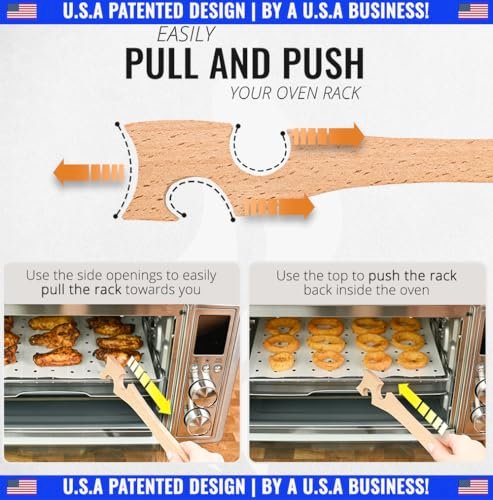 U.S.A PATENTED DESIGN | BY A U.S.A BUSINESS!

EASILY
PULL AND PUSH
YOUR OVEN RACK

Use the side openings to easily pull the rack towards you

Use the top to push the rack back inside the oven

U.S.A PATENTED DESIGN | BY A U.S.A BUSINESS!