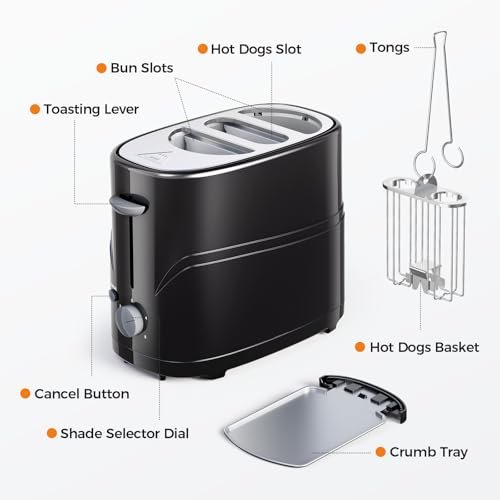 Hot Dogs Slot

Tongs

Bun Slots

Toasting Lever

Hot Dogs Basket

Cancel Button

Shade Selector Dial

Crumb Tray